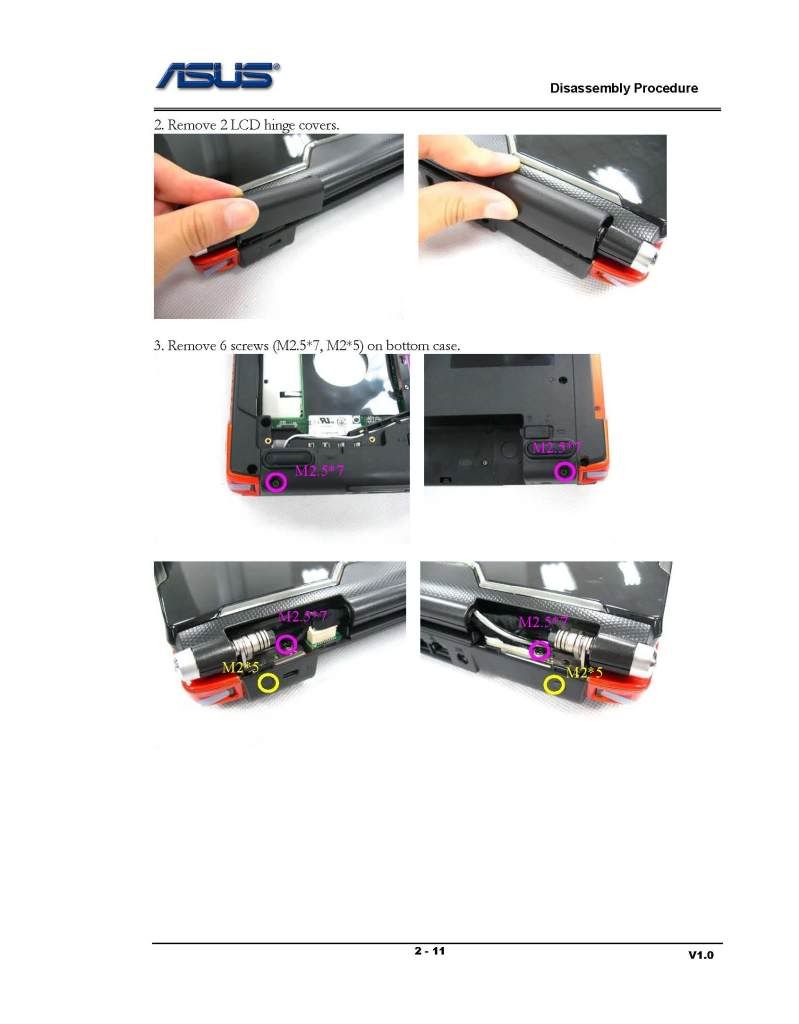 ASUS

Disassembly Procedure

2. Remove 2 LCD hinge covers.

3. Remove 6 screws (M2.5*7, M2*5) on bottom case.

M2.5*7

M2.5*7

M2.5*7

M2*5

M2.5*7

M2*5

2 - 11

V1.0