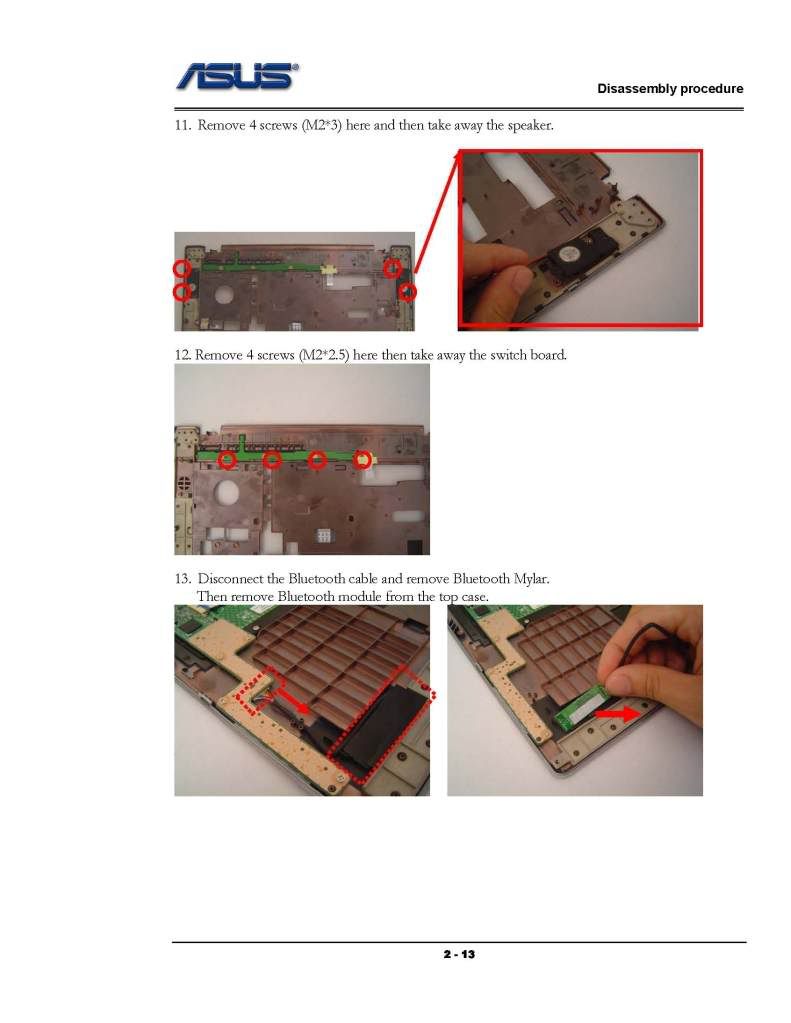 ASUS

Disassembly procedure

11. Remove 4 screws (M2*3) here and then take away the speaker.

12. Remove 4 screws (M2*2.5) here then take away the switch board.

13. Disconnect the Bluetooth cable and remove Bluetooth Mylar. Then remove Bluetooth module from the top case.

2 - 13