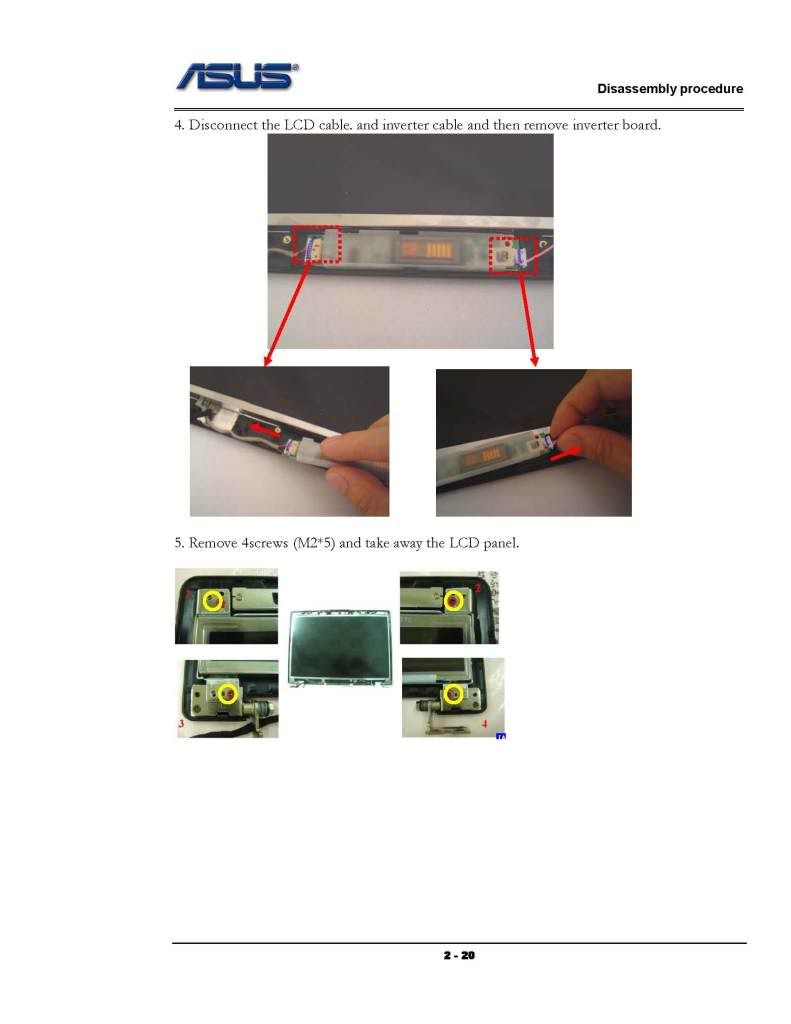 ASUS

Disassembly procedure

4. Disconnect the LCD cable. and inverter cable and then remove inverter board.

5. Remove 4screws (M2*5) and take away the LCD panel.

1

2

3

4

2 - 20