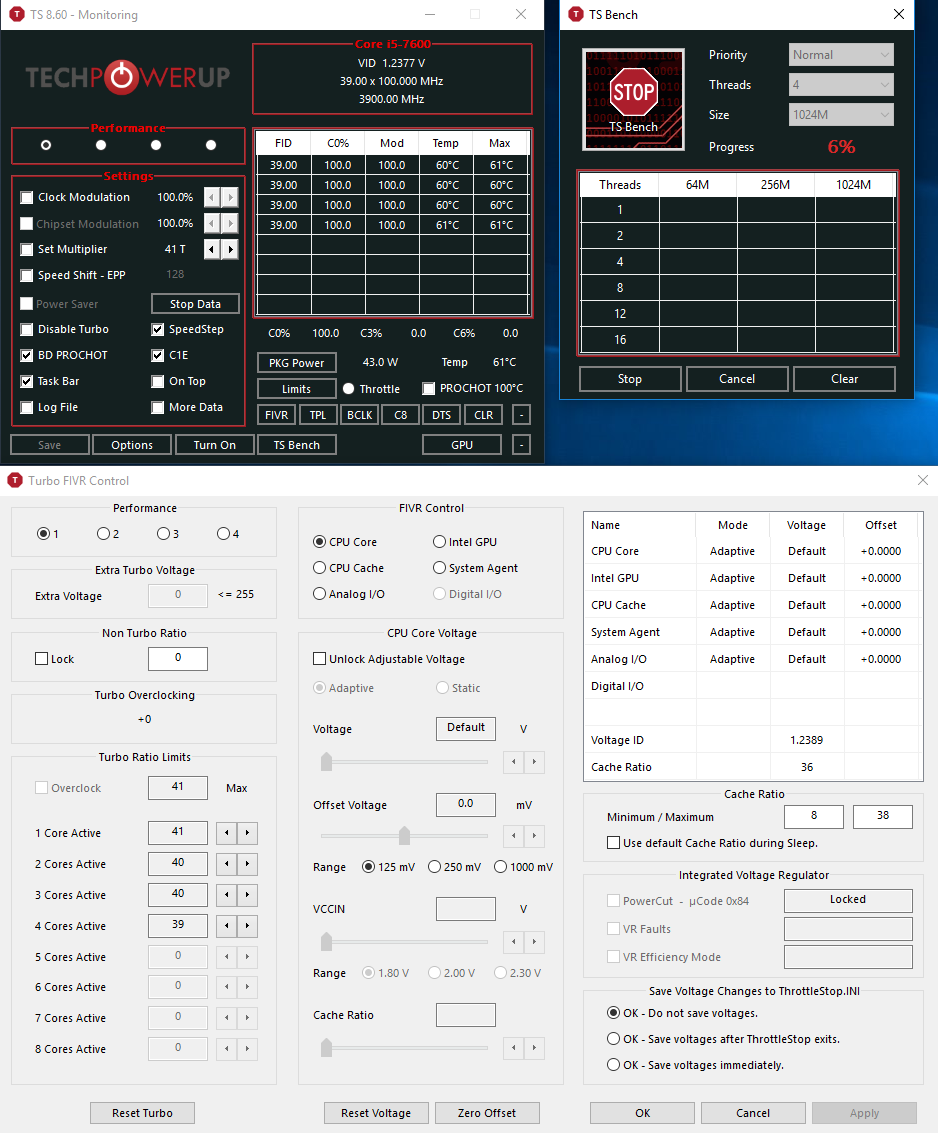 TS 8.60 - Monitoring

TECHPOWERUP

Core i5-7600
VID 1.2377 V
39.00 x 100.000 MHz
3900.00 MHz

Performance

Settings
Clock Modulation 100.0%
Chipset Modulation 100.0%
Set Multiplier 41 T
Speed Shift - EPP 128
Power Saver
Stop Data
Disable Turbo
SpeedStep
BD PROCHOT
C1E
Task Bar
On Top
Log File
More Data

| FID | C0% | Mod | Temp | Max |
|---|---|---|---|---|
| 39.00 | 100.0 | 100.0 | 60°C | 61°C |
| 39.00 | 100.0 | 100.0 | 60°C | 60°C |
| 39.00 | 100.0 | 100.0 | 60°C | 60°C |
| 39.00 | 100.0 | 100.0 | 61°C | 61°C |

C0% 100.0 C3% 0.0 C6% 0.0

PKG Power 43.0 W Temp 61°C
Limits Throttle PROCHOT 100°C
FIVR TPL BCLK C8 DTS CLR -
Save Options Turn On TS Bench GPU -

TS Bench
STOP
TS Bench
Priority Normal
Threads 4
Size 1024M
Progress 6%

| Threads | 64M | 256M | 1024M |
|---|---|---|---|
| 1 | | | |
| 2 | | | |
| 4 | | | |
| 8 | | | |
| 12 | | | |
| 16 | | | |

Stop Cancel Clear

Turbo FIVR Control

Performance
1 2 3 4

Extra Turbo Voltage
Extra Voltage 0 <= 255

Non Turbo Ratio
Lock 0

Turbo Overclocking
+0

Turbo Ratio Limits
Overclock 41 Max
1 Core Active 41
2 Cores Active 40
3 Cores Active 40
4 Cores Active 39
5 Cores Active 0
6 Cores Active 0
7 Cores Active 0
8 Cores Active 0

Reset Turbo

FIVR Control
CPU Core Intel GPU
CPU Cache System Agent
Analog I/O Digital I/O

CPU Core Voltage
Unlock Adjustable Voltage
Adaptive Static
Voltage Default V
Offset Voltage 0.0 mV
Range 125 mV 250 mV 1000 mV
VCCIN V
Range 1.80 V 2.00 V 2.30 V
Cache Ratio

Reset Voltage Zero Offset

| Name | Mode | Voltage | Offset |
|---|---|---|---|
| CPU Core | Adaptive | Default | +0.0000 |
| Intel GPU | Adaptive | Default | +0.0000 |
| CPU Cache | Adaptive | Default | +0.0000 |
| System Agent | Adaptive | Default | +0.0000 |
| Analog I/O | Adaptive | Default | +0.0000 |
| Digital I/O | | | |
| | | | |
| Voltage ID | | 1.2389 | |
| Cache Ratio | | 36 | |

Cache Ratio
Minimum / Maximum 8 38
Use default Cache Ratio during Sleep.

Integrated Voltage Regulator
PowerCut - µCode 0x84 Locked
VR Faults
VR Efficiency Mode

Save Voltage Changes to ThrottleStop.INI
OK - Do not save voltages.
OK - Save voltages after ThrottleStop exits.
OK - Save voltages immediately.

OK Cancel Apply