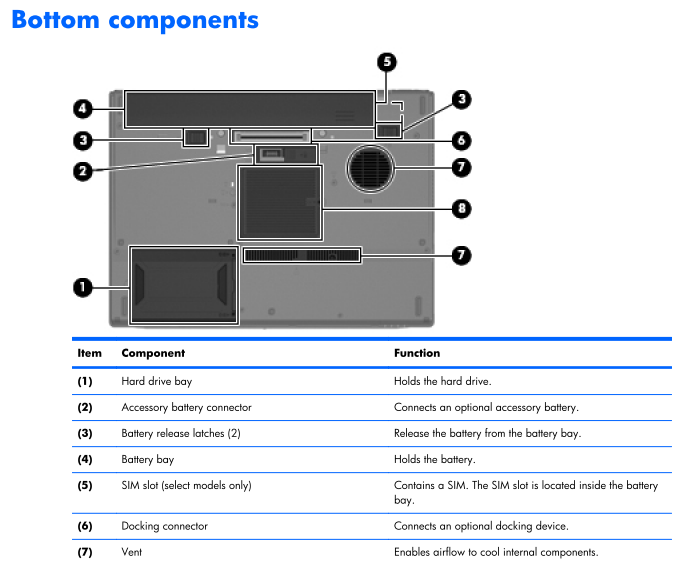 Bottom components

5
4
3
3
6
2
7
8
7
1

| Item | Component | Function |
|---|---|---|
| (1) | Hard drive bay | Holds the hard drive. |
| (2) | Accessory battery connector | Connects an optional accessory battery. |
| (3) | Battery release latches (2) | Release the battery from the battery bay. |
| (4) | Battery bay | Holds the battery. |
| (5) | SIM slot (select models only) | Contains a SIM. The SIM slot is located inside the battery bay. |
| (6) | Docking connector | Connects an optional docking device. |
| (7) | Vent | Enables airflow to cool internal components. |