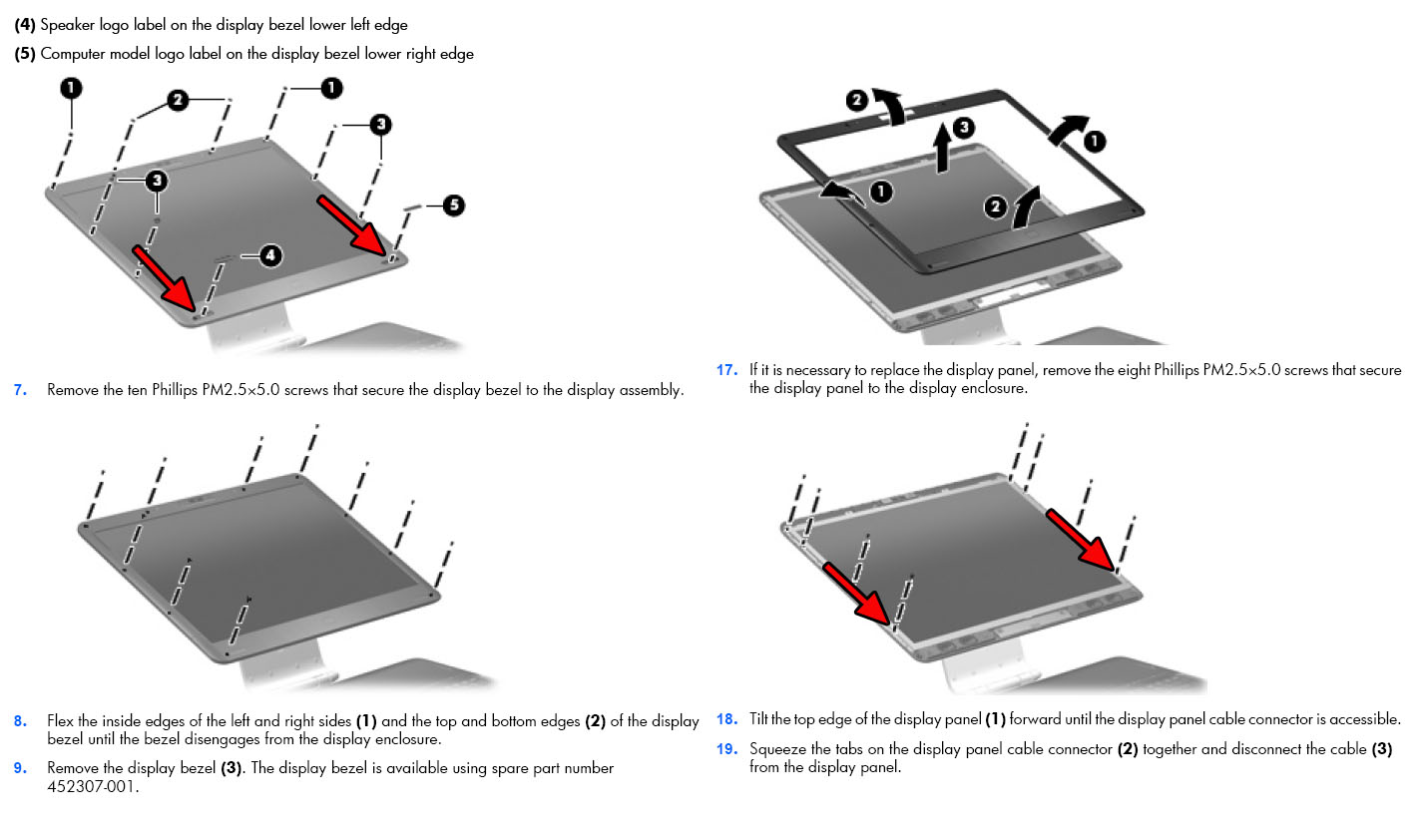 (4) Speaker logo label on the display bezel lower left edge

(5) Computer model logo label on the display bezel lower right edge

1
2
1
3
3
5
4

7. Remove the ten Phillips PM2.5×5.0 screws that secure the display bezel to the display assembly.

8. Flex the inside edges of the left and right sides (1) and the top and bottom edges (2) of the display bezel until the bezel disengages from the display enclosure.

9. Remove the display bezel (3). The display bezel is available using spare part number 452307-001.

2
3
1
1
2

17. If it is necessary to replace the display panel, remove the eight Phillips PM2.5×5.0 screws that secure the display panel to the display enclosure.

18. Tilt the top edge of the display panel (1) forward until the display panel cable connector is accessible.

19. Squeeze the tabs on the display panel cable connector (2) together and disconnect the cable (3) from the display panel.