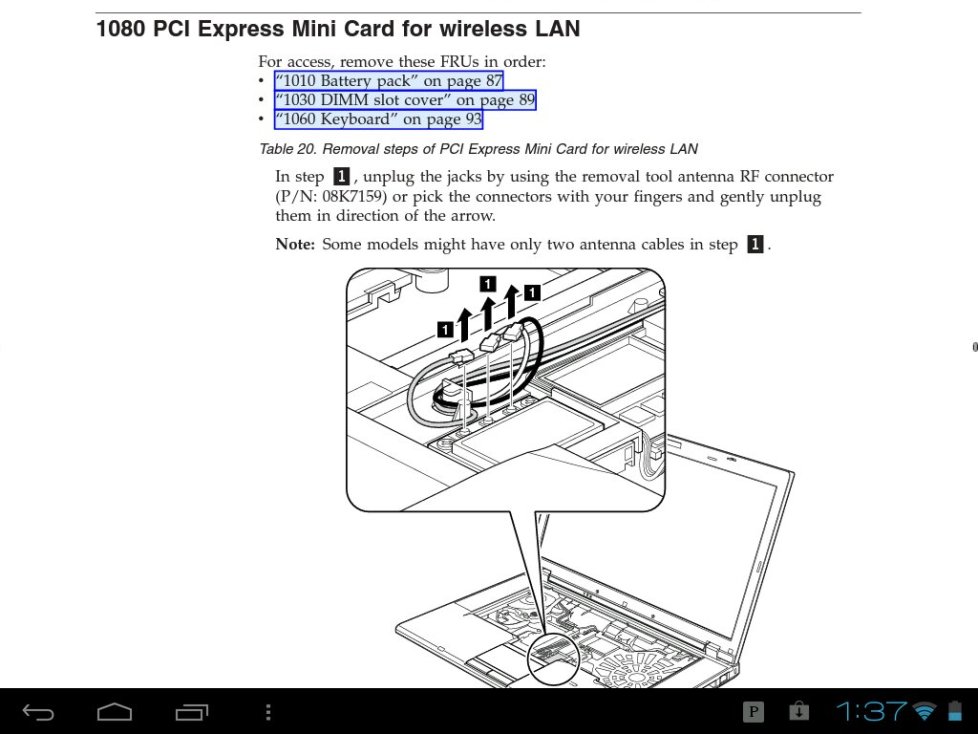 1080 PCI Express Mini Card for wireless LAN

For access, remove these FRUs in order:
• "1010 Battery pack" on page 87
• "1030 DIMM slot cover" on page 89
• "1060 Keyboard" on page 93

Table 20. Removal steps of PCI Express Mini Card for wireless LAN

In step 1, unplug the jacks by using the removal tool antenna RF connector (P/N: 08K7159) or pick the connectors with your fingers and gently unplug them in direction of the arrow.

Note: Some models might have only two antenna cables in step 1.

1
1
1

P
1:37