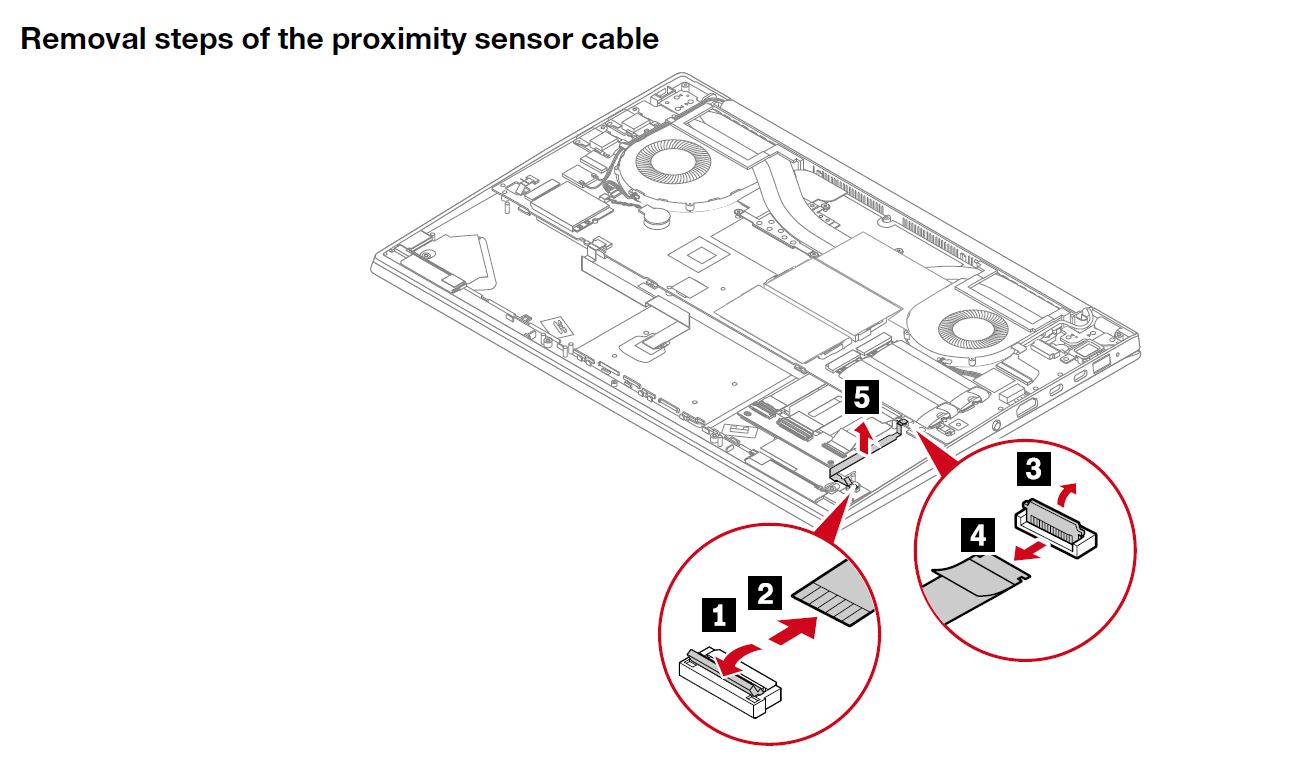 Removal steps of the proximity sensor cable

5

3

4

2

1