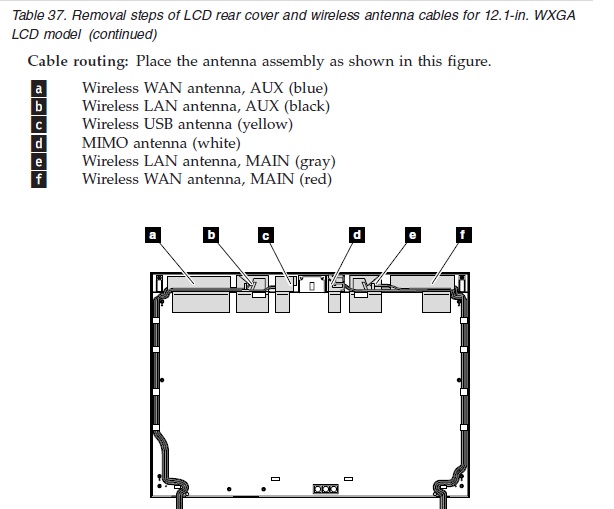 Table 37. Removal steps of LCD rear cover and wireless antenna cables for 12.1-in. WXGA LCD model (continued)

Cable routing: Place the antenna assembly as shown in this figure.

a Wireless WAN antenna, AUX (blue)
b Wireless LAN antenna, AUX (black)
c Wireless USB antenna (yellow)
d MIMO antenna (white)
e Wireless LAN antenna, MAIN (gray)
f Wireless WAN antenna, MAIN (red)

a b c d e f