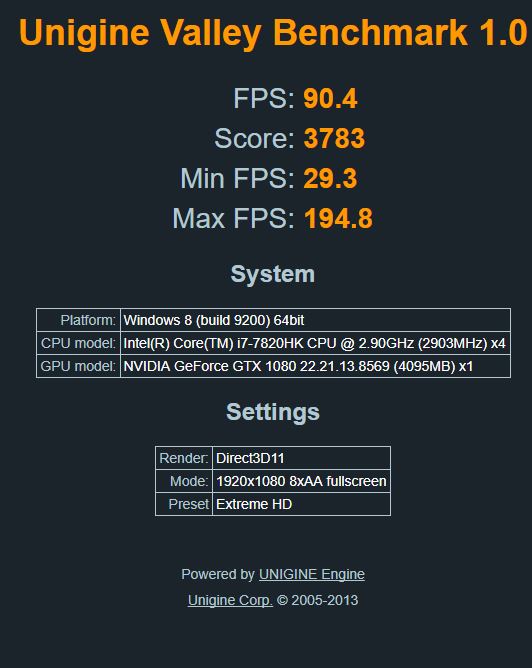 Unigine Valley Benchmark 1.0

FPS: 90.4
Score: 3783
Min FPS: 29.3
Max FPS: 194.8

System

| Platform: | Windows 8 (build 9200) 64bit |
|---|---|
| CPU model: | Intel(R) Core(TM) i7-7820HK CPU @ 2.90GHz (2903MHz) x4 |
| GPU model: | NVIDIA GeForce GTX 1080 22.21.13.8569 (4095MB) x1 |

Settings

| Render: | Direct3D11 |
|---|---|
| Mode: | 1920x1080 8xAA fullscreen |
| Preset | Extreme HD |

Powered by UNIGINE Engine
Unigine Corp. © 2005-2013