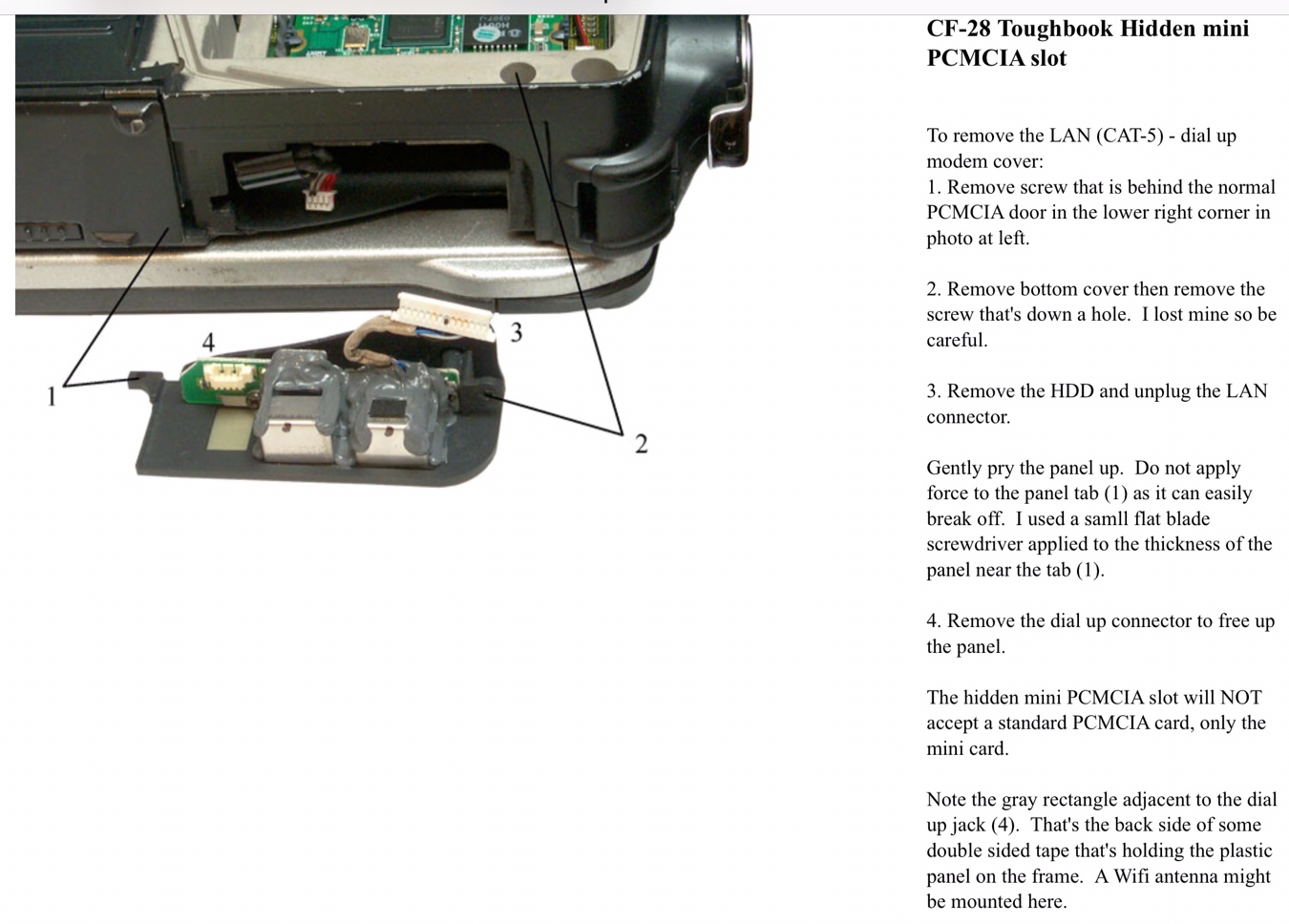 4

3

1

2

CF-28 Toughbook Hidden mini PCMCIA slot

To remove the LAN (CAT-5) - dial up modem cover:
1. Remove screw that is behind the normal PCMCIA door in the lower right corner in photo at left.

2. Remove bottom cover then remove the screw that's down a hole. I lost mine so be careful.

3. Remove the HDD and unplug the LAN connector.

Gently pry the panel up. Do not apply force to the panel tab (1) as it can easily break off. I used a samll flat blade screwdriver applied to the thickness of the panel near the tab (1).

4. Remove the dial up connector to free up the panel.

The hidden mini PCMCIA slot will NOT accept a standard PCMCIA card, only the mini card.

Note the gray rectangle adjacent to the dial up jack (4). That's the back side of some double sided tape that's holding the plastic panel on the frame. A Wifi antenna might be mounted here.