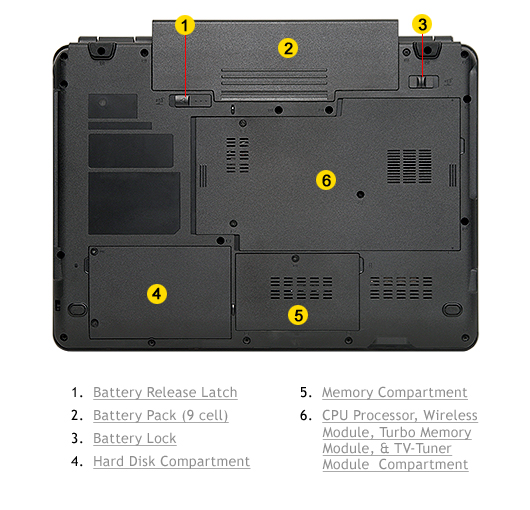 1
2
3
6
4
5

1. Battery Release Latch
2. Battery Pack (9 cell)
3. Battery Lock
4. Hard Disk Compartment

5. Memory Compartment
6. CPU Processor, Wireless Module, Turbo Memory Module, & TV-Tuner Module Compartment