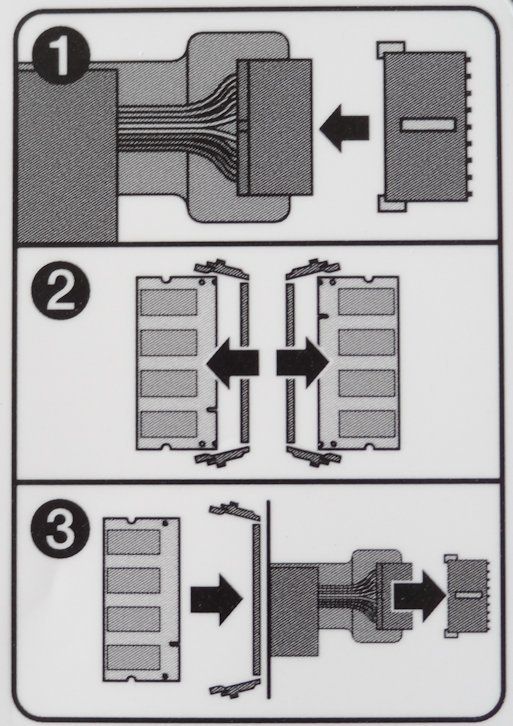 1

2

3